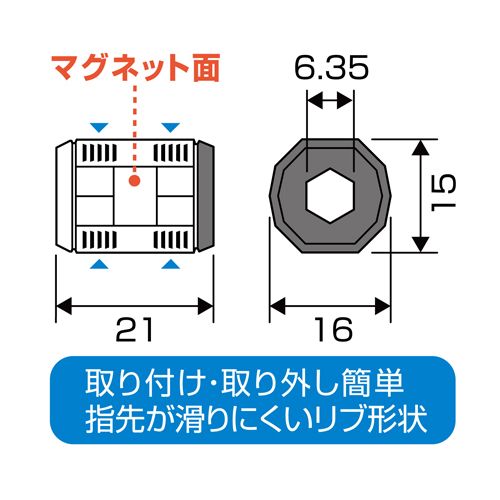 マグネット面

6.35

15

21

16

取り付け･取り外し簡単
指先が滑りにくいリブ形状